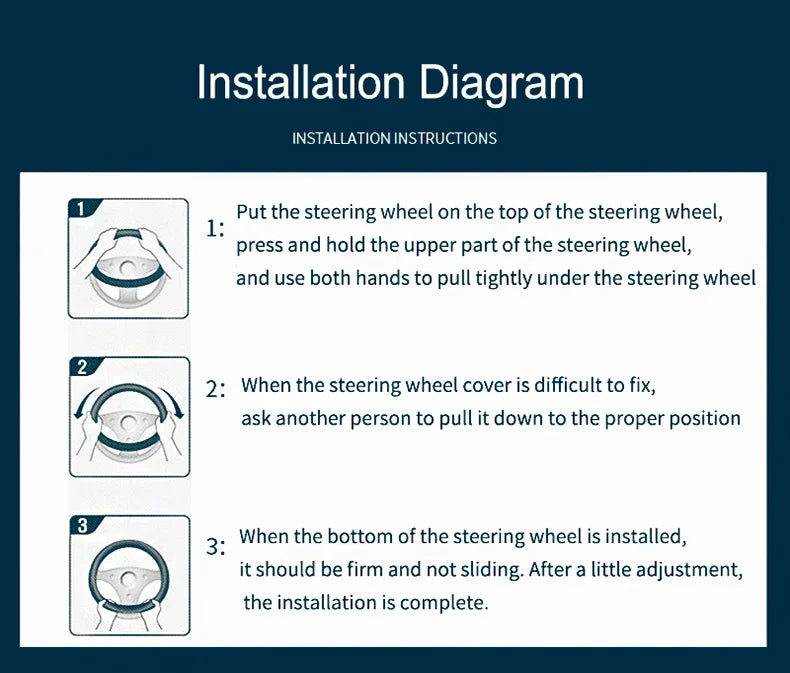 Installation Diagram

INSTALLATION INSTRUCTIONS

1

1: Put the steering wheel on the top of the steering wheel, press and hold the upper part of the steering wheel, and use both hands to pull tightly under the steering wheel

2

2: When the steering wheel cover is difficult to fix, ask another person to pull it down to the proper position

3

3: When the bottom of the steering wheel is installed, it should be firm and not sliding. After a little adjustment, the installation is complete.