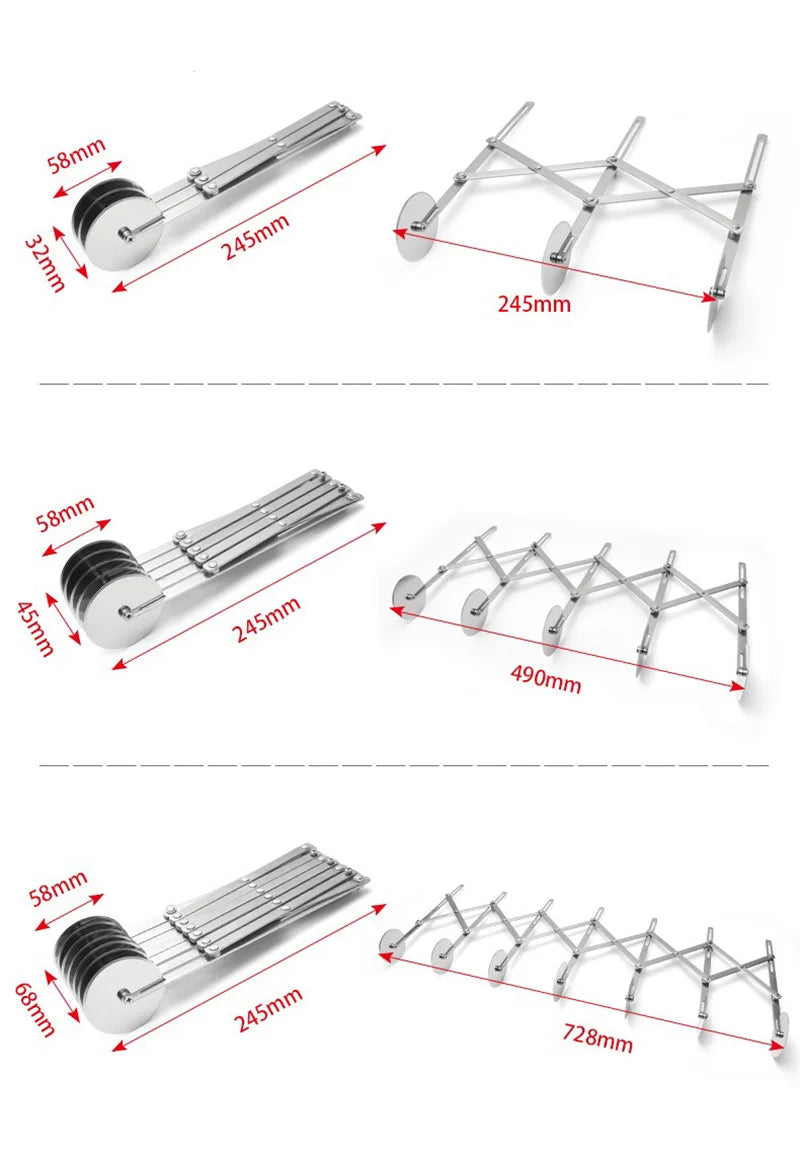 58mm
32mm
245mm
245mm

58mm
45mm
245mm
490mm

58mm
68mm
245mm
728mm