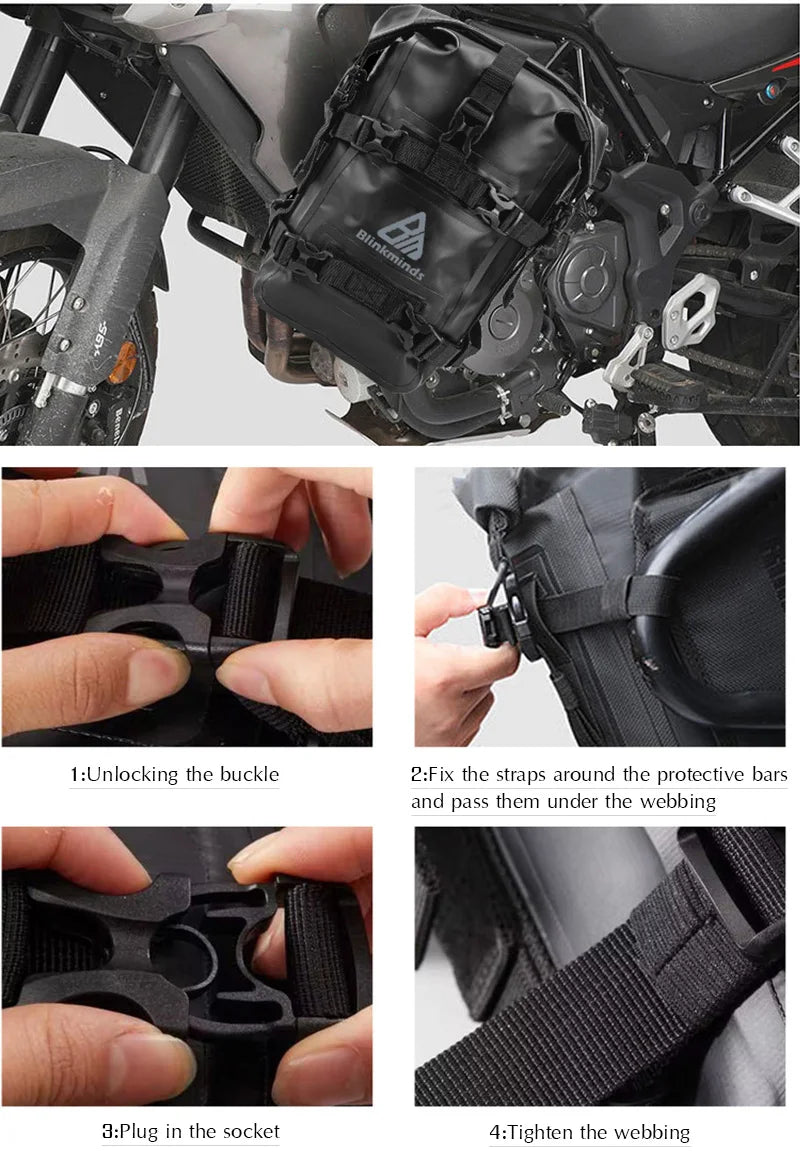 Blinkminds

1:Unlocking the buckle

2:Fix the straps around the protective bars and pass them under the webbing

3:Plug in the socket

4:Tighten the webbing