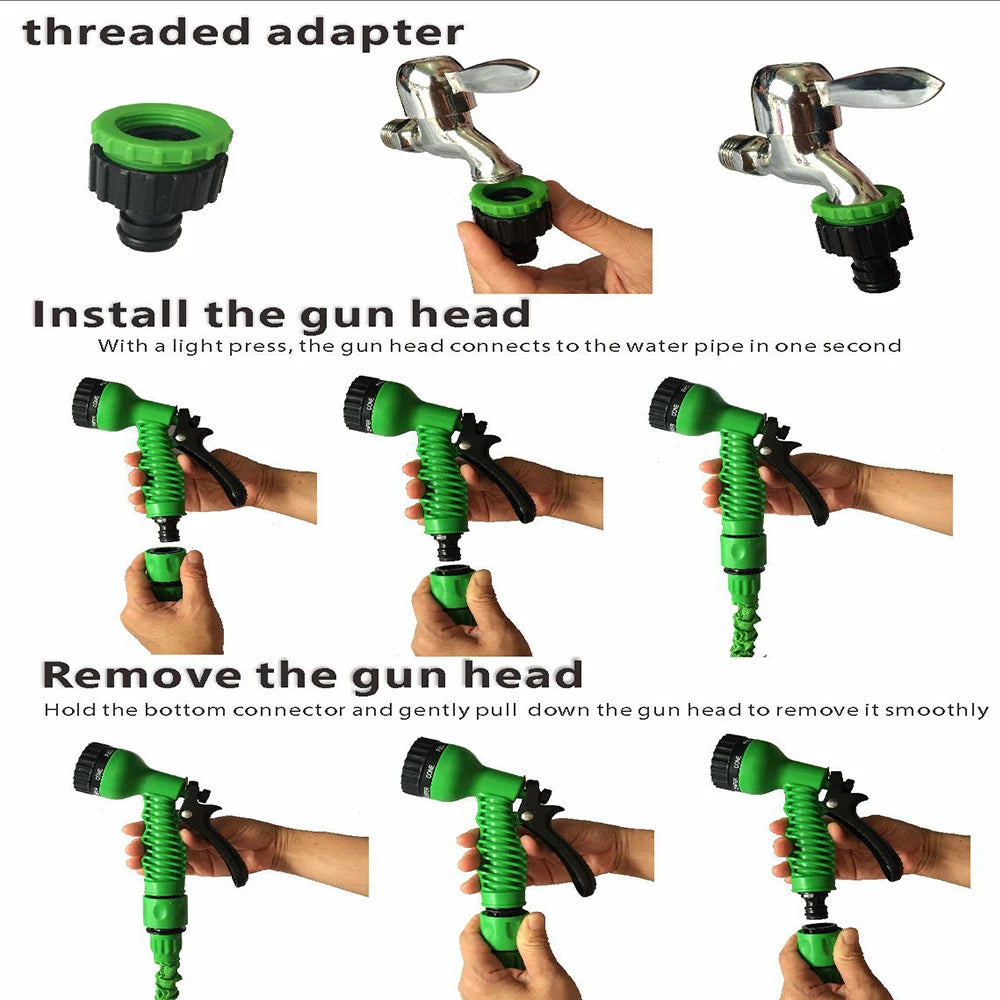 threaded adapter

Install the gun head

With a light press, the gun head connects to the water pipe in one second

Remove the gun head

Hold the bottom connector and gently pull down the gun head to remove it smoothly