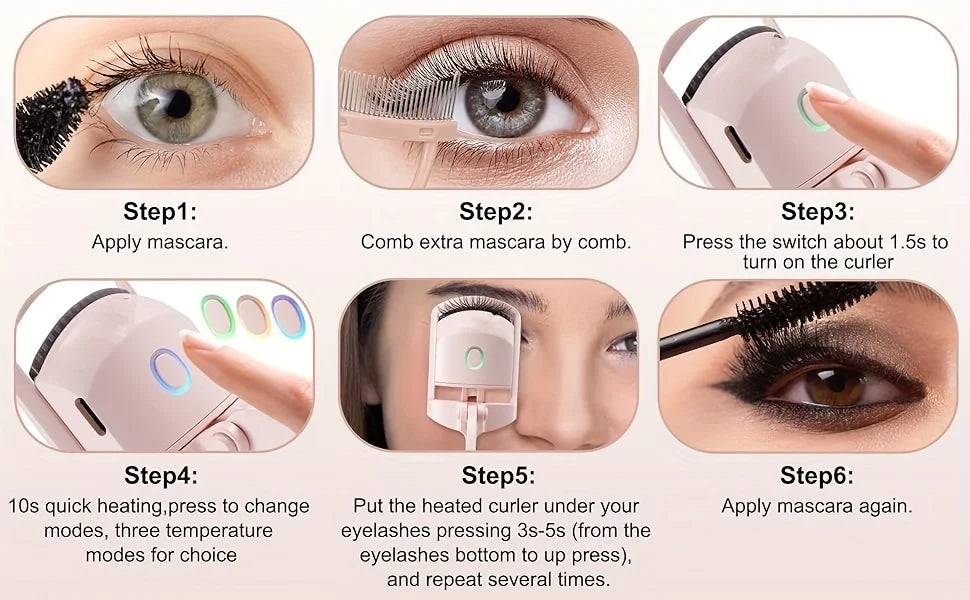 Step1:
Apply mascara.

Step2:
Comb extra mascara by comb.

Step3:
Press the switch about 1.5s to turn on the curler

Step4:
10s quick heating,press to change modes, three temperature modes for choice

Step5:
Put the heated curler under your eyelashes pressing 3s-5s (from the eyelashes bottom to up press), and repeat several times.

Step6:
Apply mascara again.