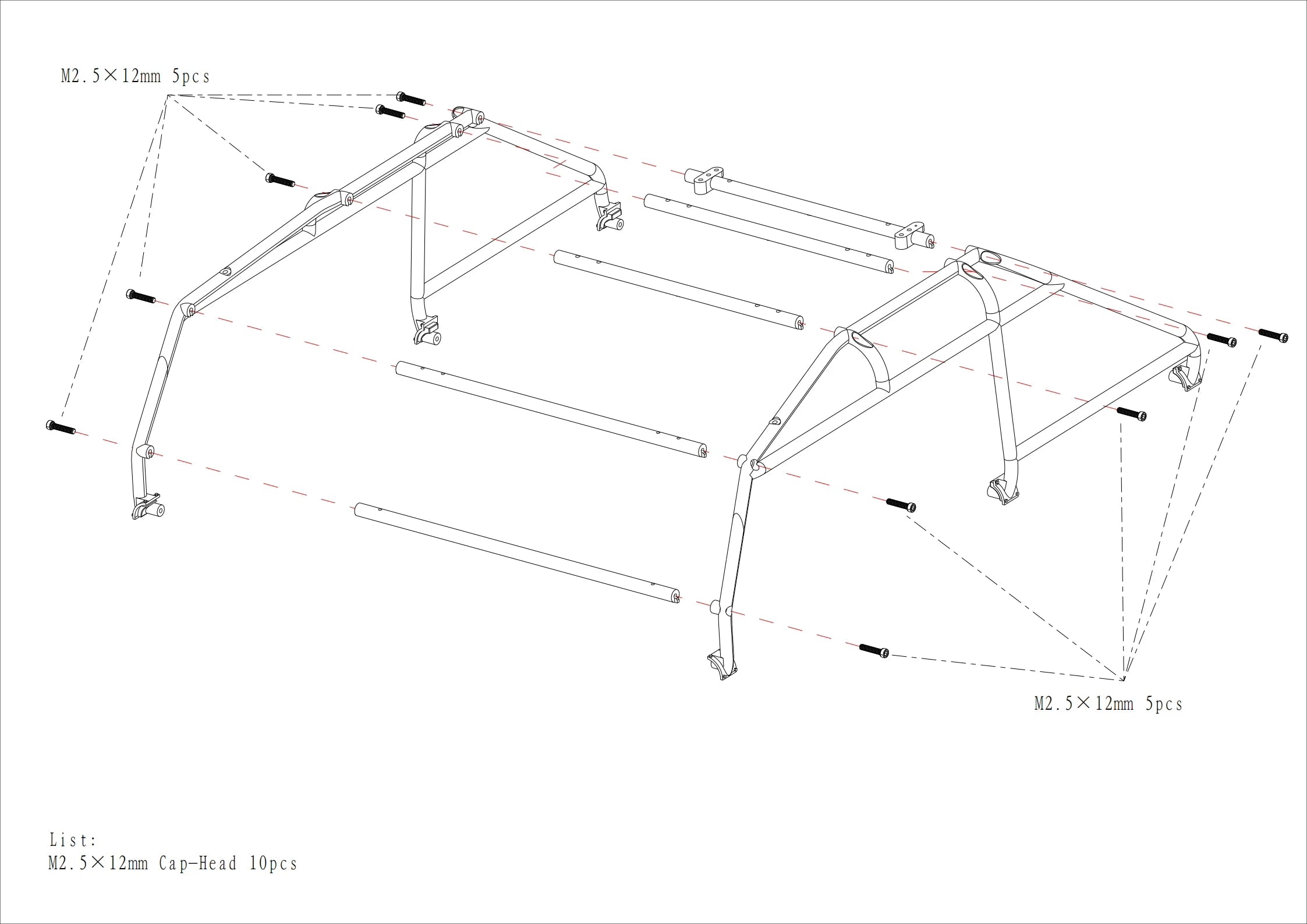 M2.5×12mm 5pcs

M2.5×12mm 5pcs

List:
M2.5×12mm Cap-Head 10pcs