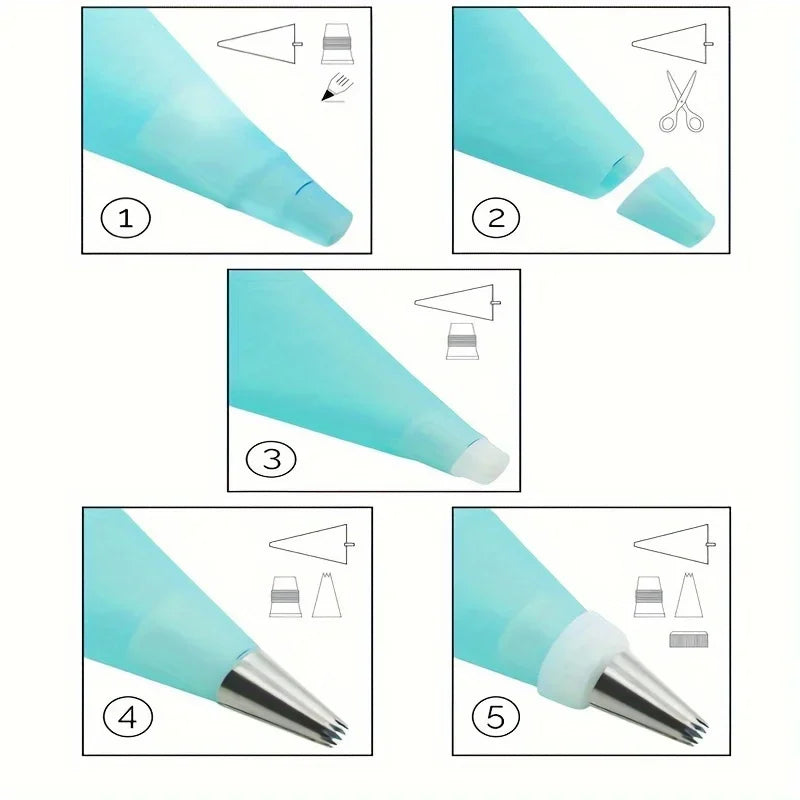 1

2

3

4

5