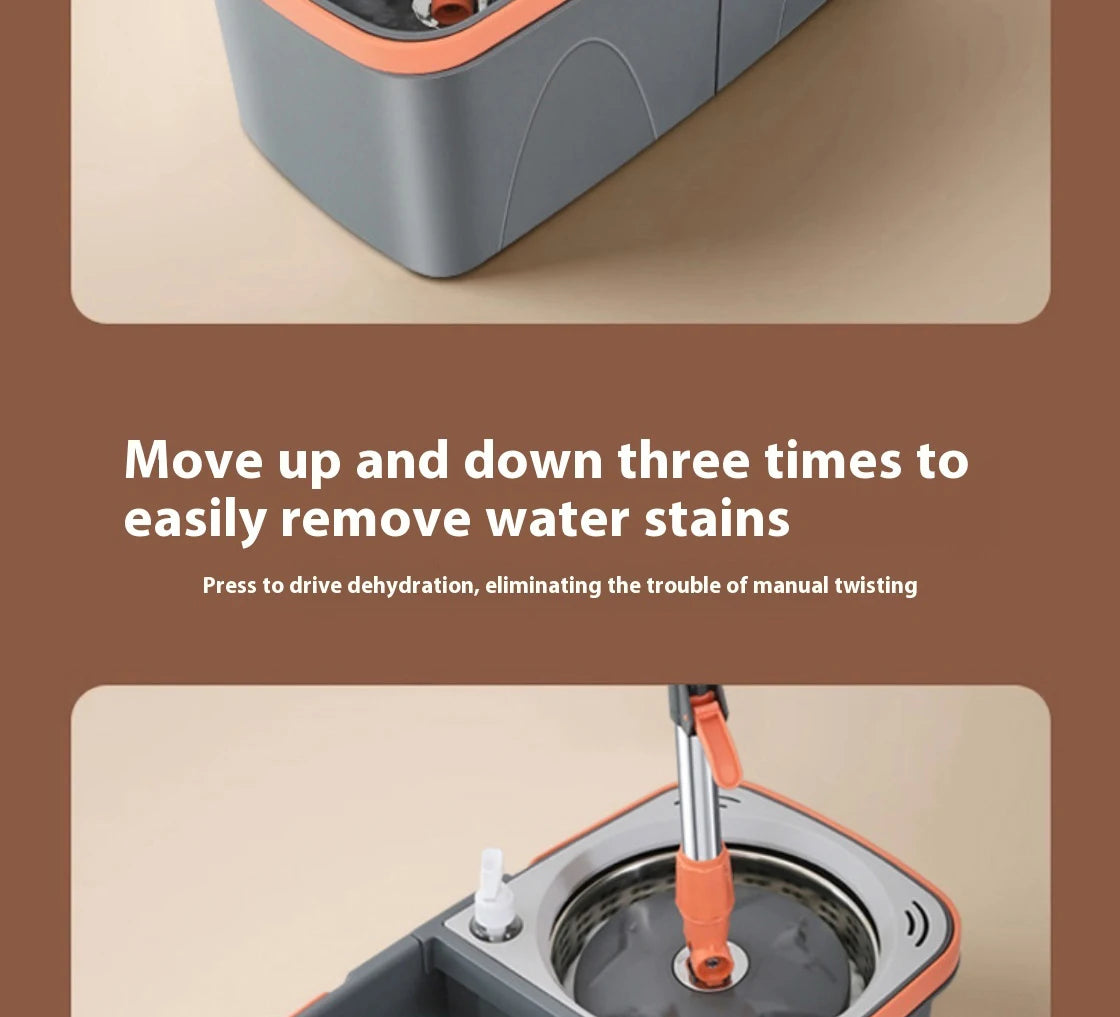 Move up and down three times to easily remove water stains

Press to drive dehydration, eliminating the trouble of manual twisting