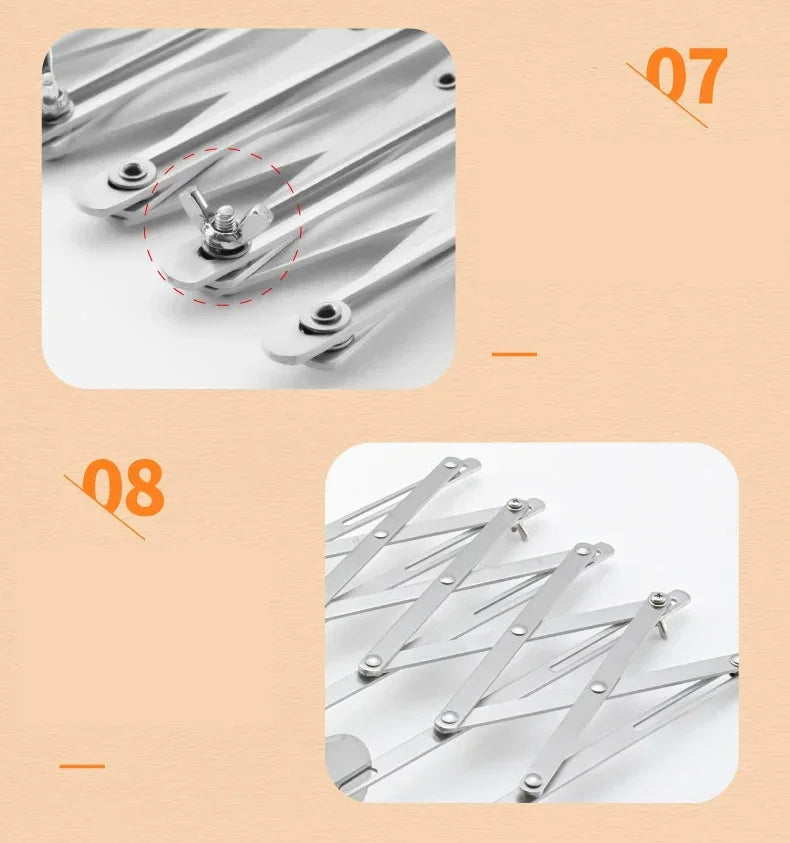 07

08