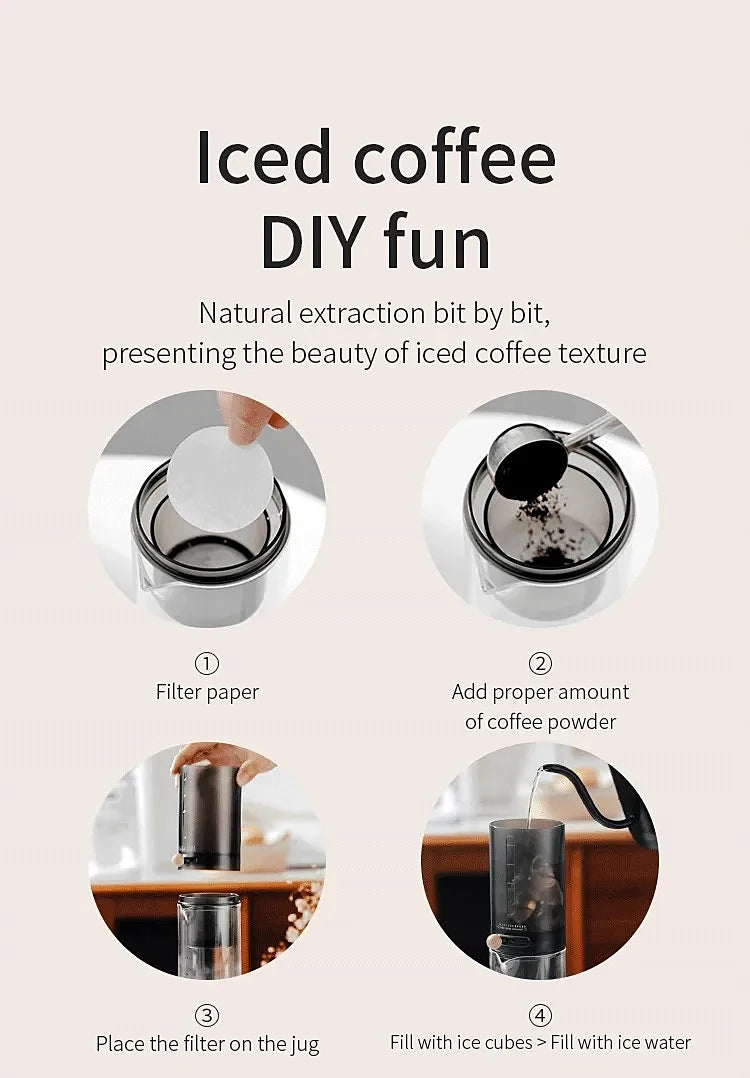 Iced coffee
DIY fun

Natural extraction bit by bit,
presenting the beauty of iced coffee texture

①
Filter paper

②
Add proper amount of coffee powder

③
Place the filter on the jug

④
Fill with ice cubes > Fill with ice water