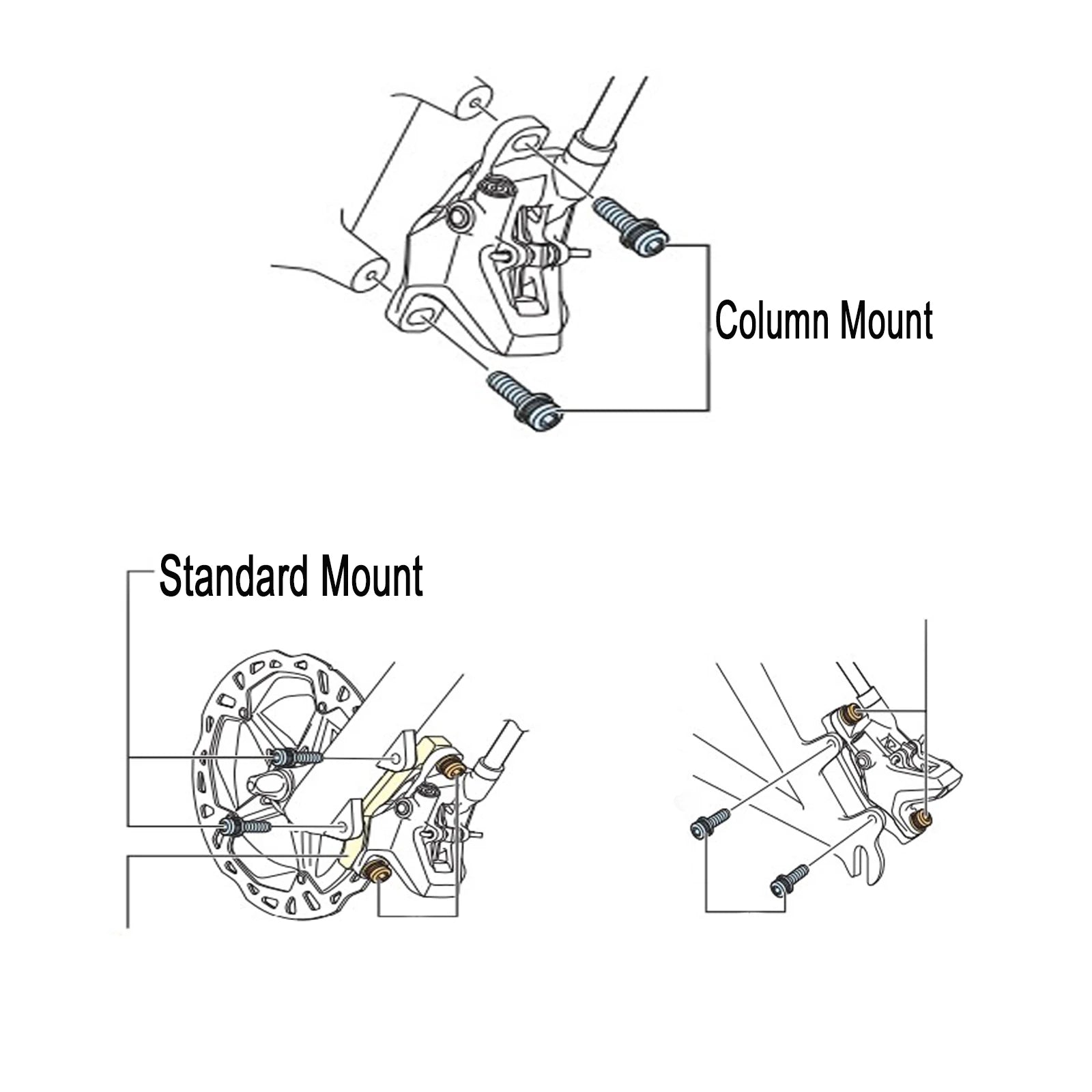 Column Mount

Standard Mount