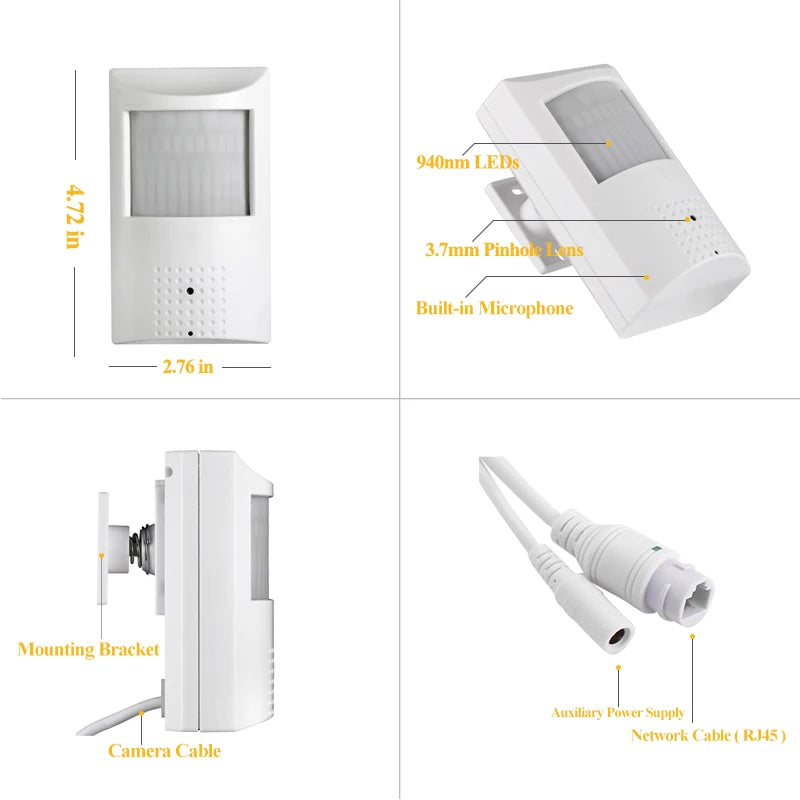 4.72 in

2.76 in

940nm LEDs

3.7mm Pinhole Lens

Built-in Microphone

Mounting Bracket

Camera Cable

Auxiliary Power Supply

Network Cable ( RJ45 )