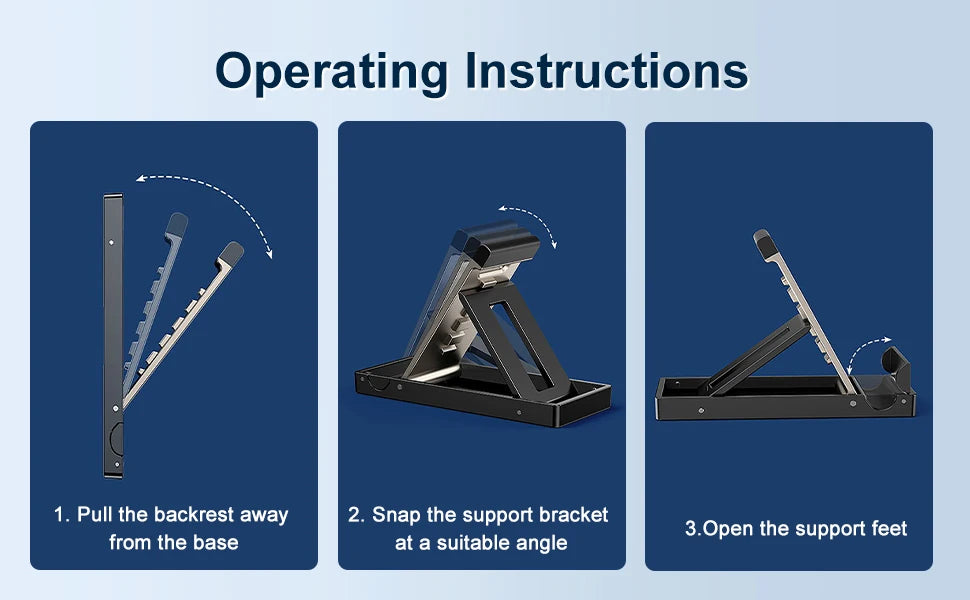 Operating Instructions

1. Pull the backrest away from the base

2. Snap the support bracket at a suitable angle

3.Open the support feet