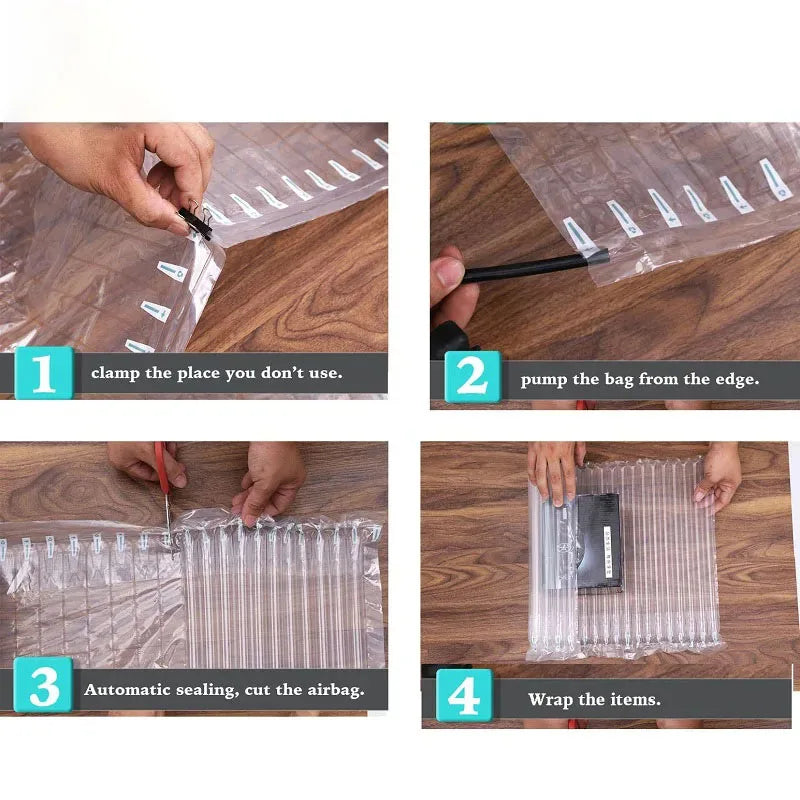 1 clamp the place you don't use.

2 pump the bag from the edge.

3 Automatic sealing, cut the airbag.

4 Wrap the items.