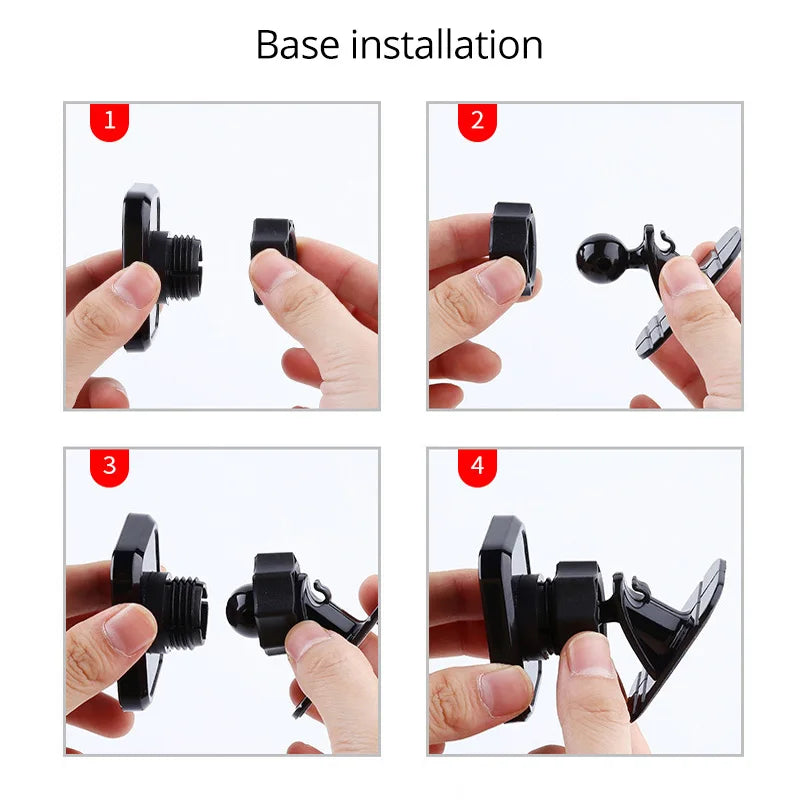 Base installation

1

2

3

4