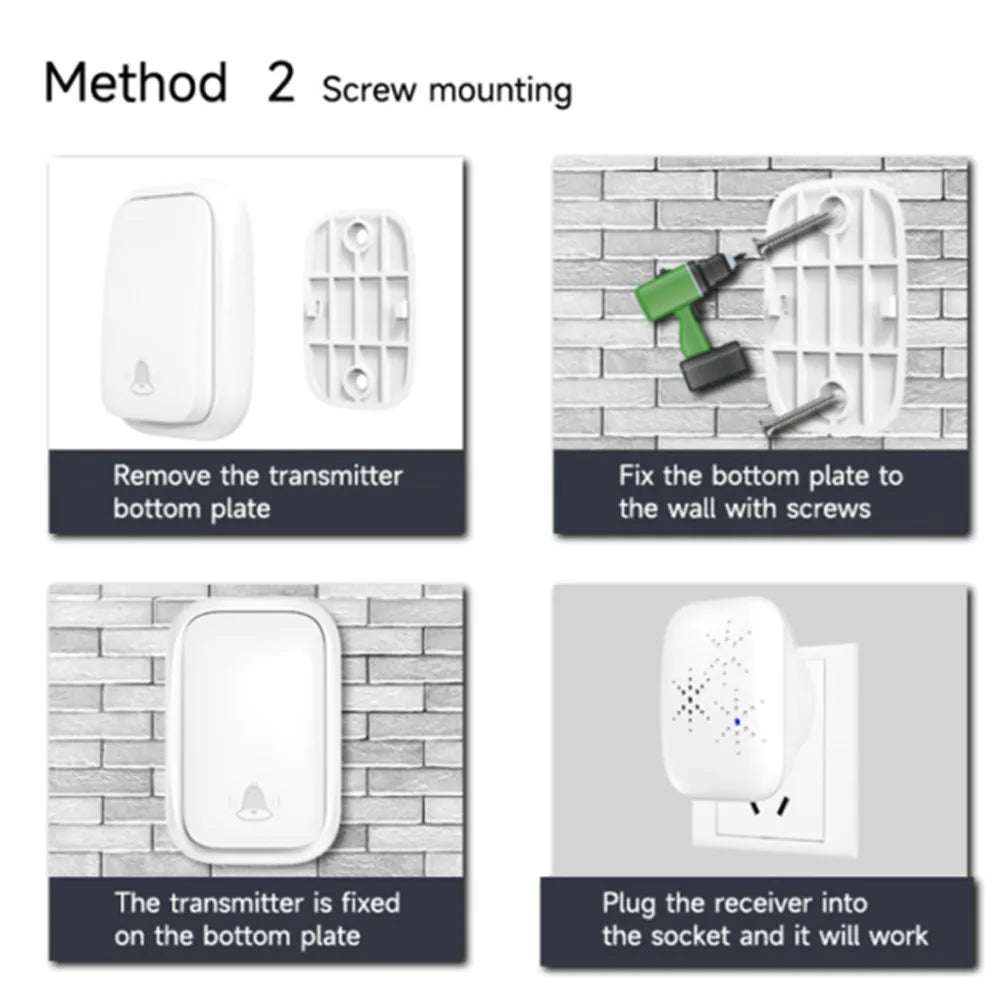 Method 2 Screw mounting

Remove the transmitter bottom plate

Fix the bottom plate to the wall with screws

The transmitter is fixed on the bottom plate

Plug the receiver into the socket and it will work