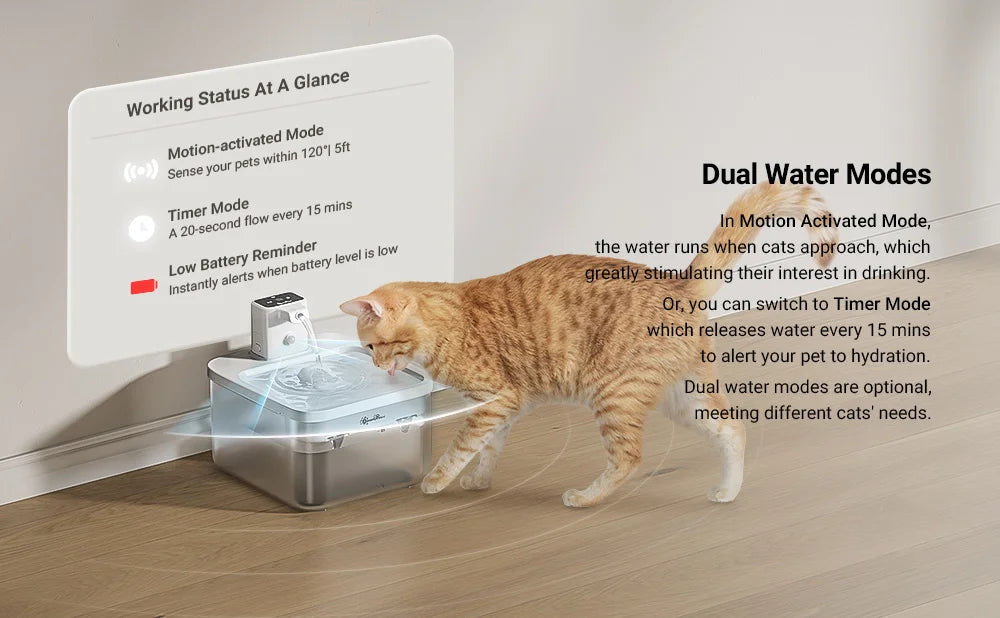 Working Status At A Glance

Motion-activated Mode
Sense your pets within 120°| 5ft

Timer Mode
A 20-second flow every 15 mins

Low Battery Reminder
Instantly alerts when battery level is low

Dual Water Modes

In Motion Activated Mode, the water runs when cats approach, which greatly stimulating their interest in drinking.

Or, you can switch to Timer Mode which releases water every 15 mins to alert your pet to hydration.

Dual water modes are optional, meeting different cats' needs.