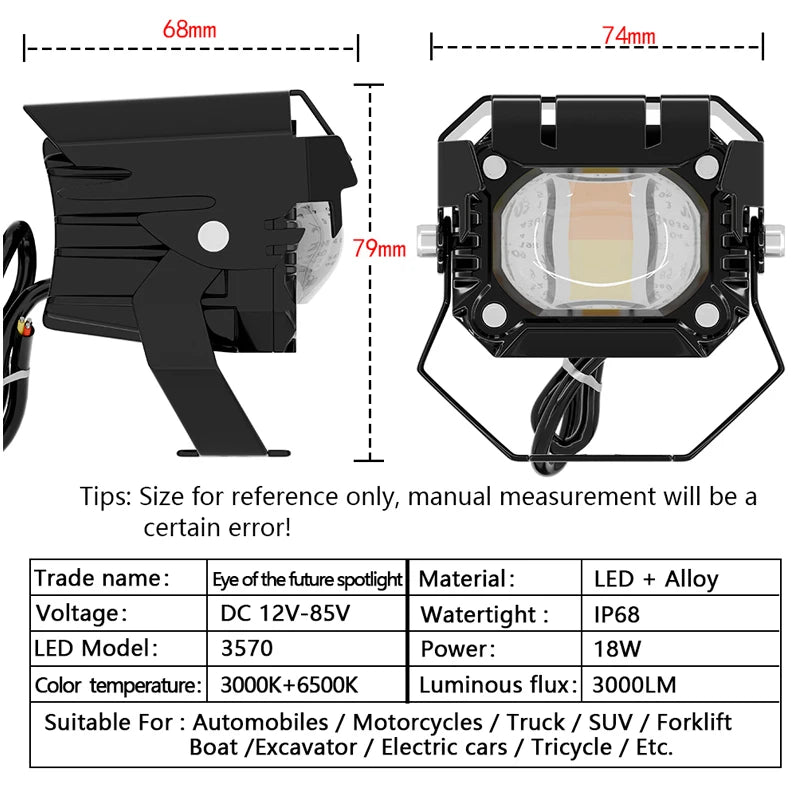 68mm

74mm

79mm

Tips: Size for reference only, manual measurement will be a certain error!

| Trade name: | Eye of the future spotlight | Material: | LED + Alloy |
|---|---|---|---|
| Voltage: | DC 12V-85V | Watertight : | IP68 |
| LED Model: | 3570 | Power: | 18W |
| Color temperature: | 3000K+6500K | Luminous flux: | 3000LM |

Suitable For : Automobiles / Motorcycles / Truck / SUV / Forklift Boat /Excavator / Electric cars / Tricycle / Etc.