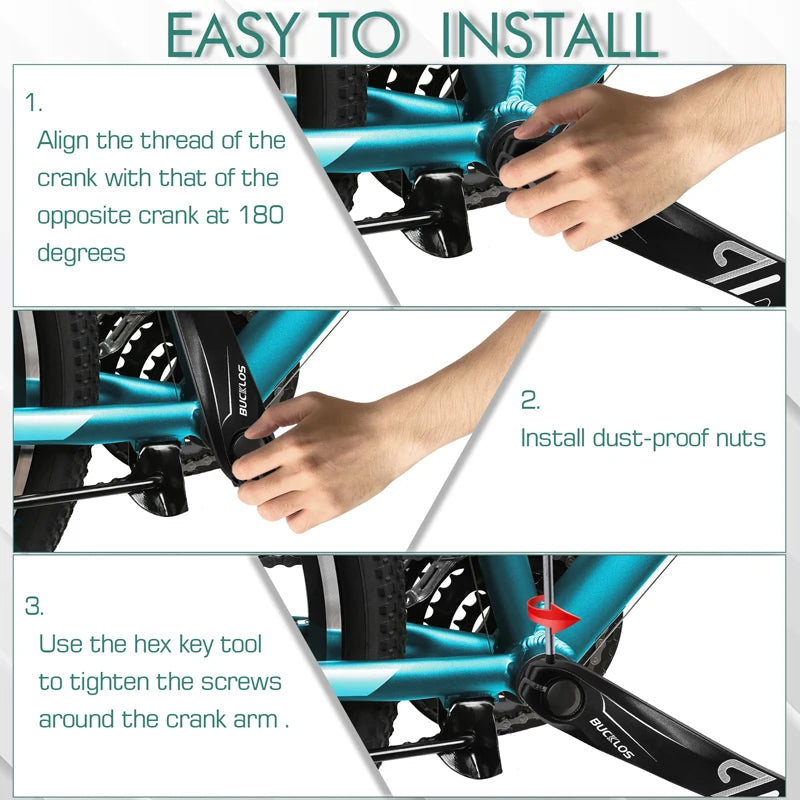 EASY TO INSTALL

1.
Align the thread of the crank with that of the opposite crank at 180 degrees

BUCKLOS

2.
Install dust-proof nuts

3.
Use the hex key tool to tighten the screws around the crank arm .

BUCKLOS