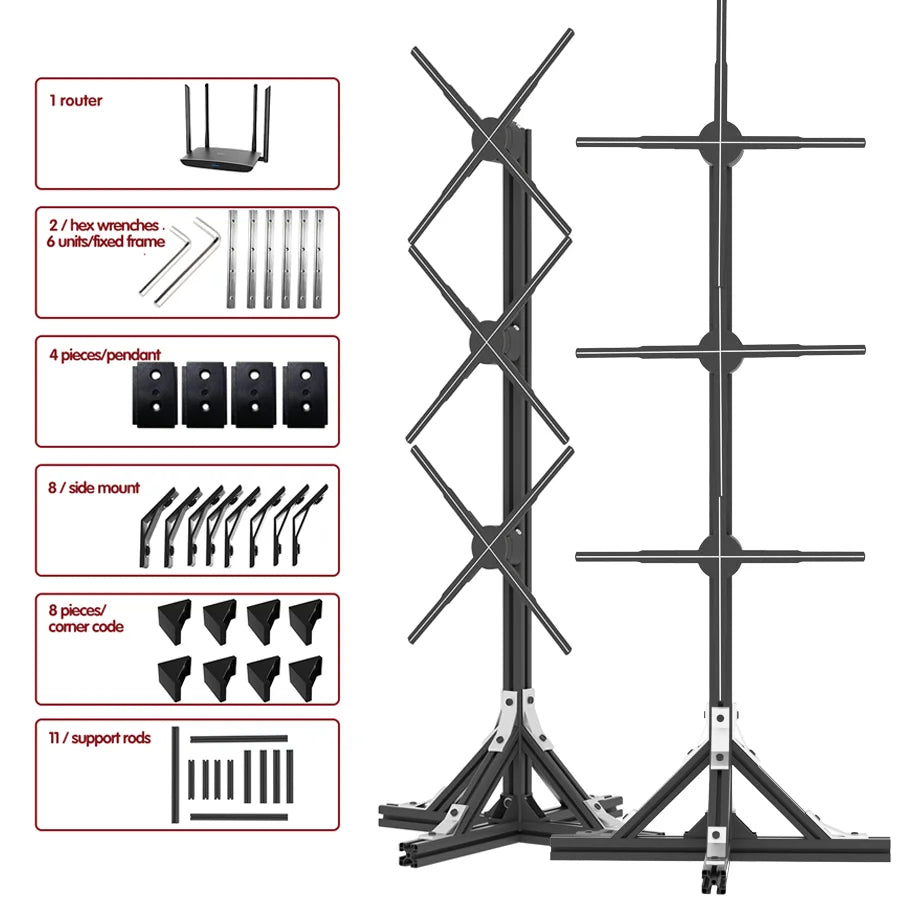 1 router

2 / hex wrenches .
6 units/fixed frame

4 pieces/pendant

8 / side mount

8 pieces/
corner code

11 / support rods