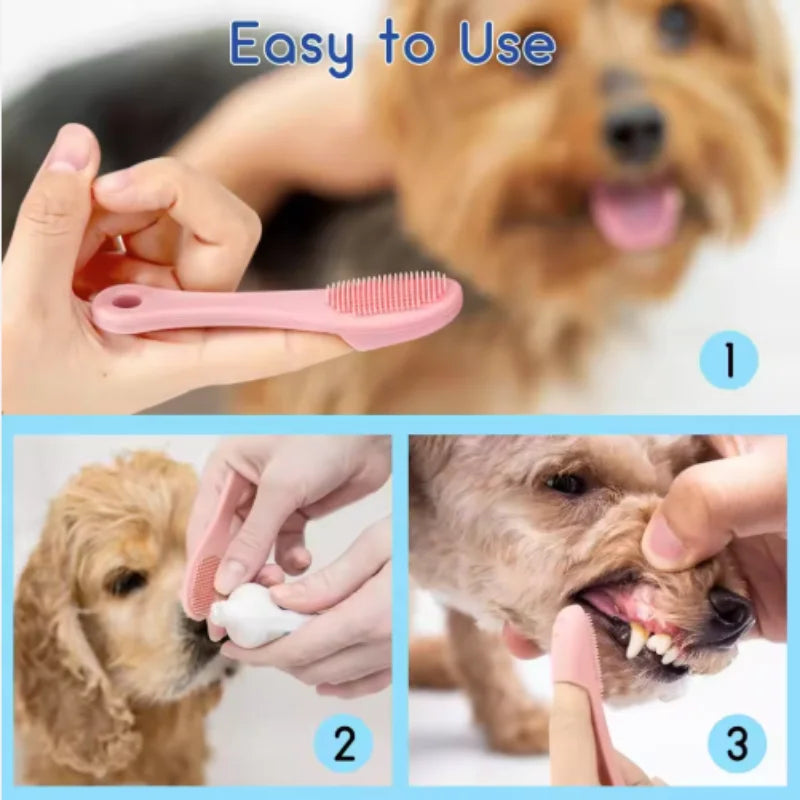 Easy to Use

1

2

3