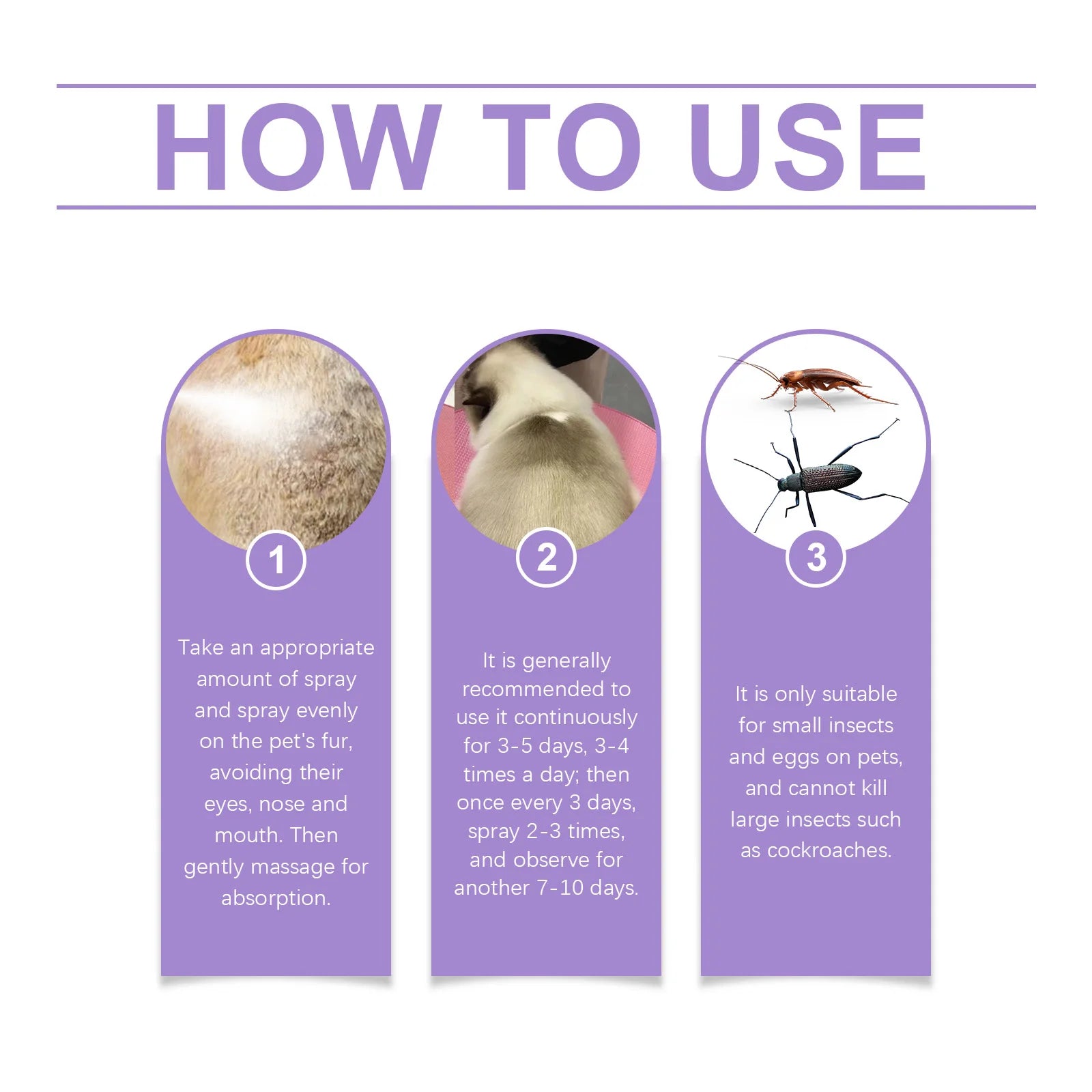 HOW TO USE

1

Take an appropriate amount of spray and spray evenly on the pet's fur, avoiding their eyes, nose and mouth. Then gently massage for absorption.

2

It is generally recommended to use it continuously for 3-5 days, 3-4 times a day; then once every 3 days, spray 2-3 times, and observe for another 7-10 days.

3

It is only suitable for small insects and eggs on pets, and cannot kill large insects such as cockroaches.