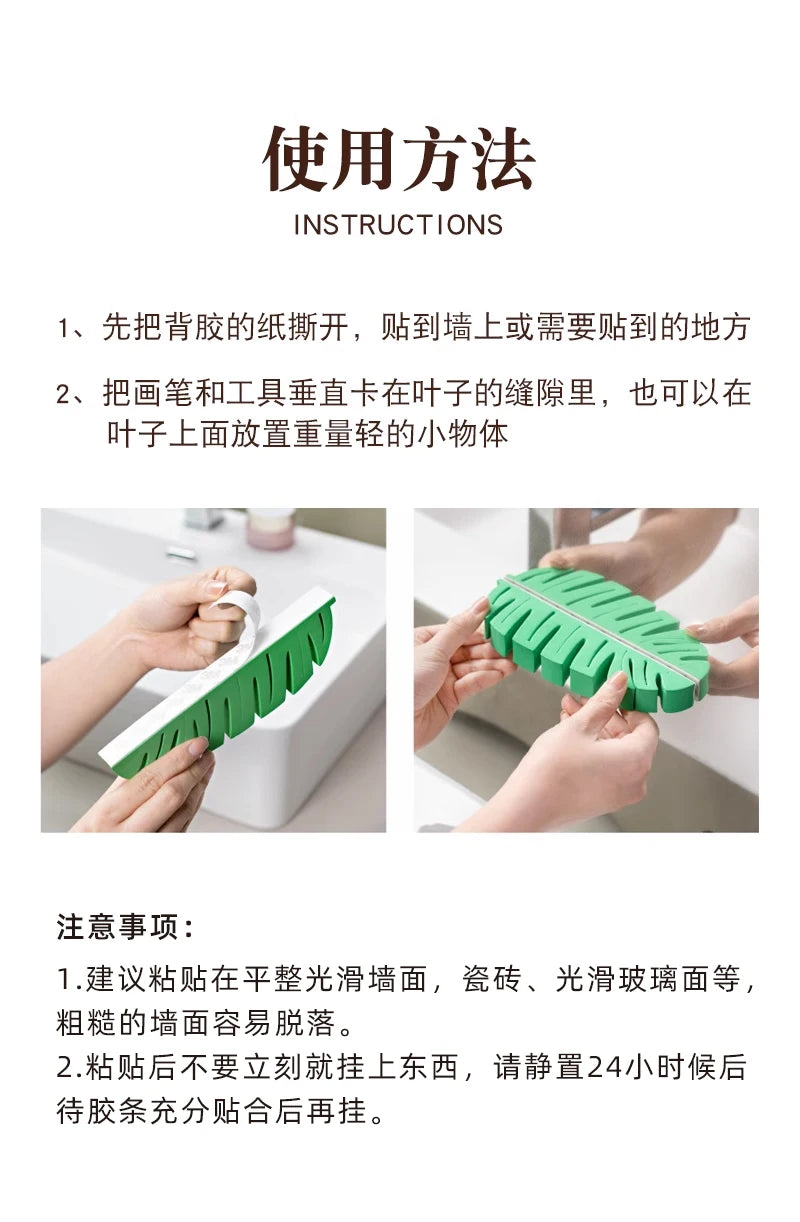 使用方法
INSTRUCTIONS

1、先把背胶的纸撕开，贴到墙上或需要贴到的地方

2、把画笔和工具垂直卡在叶子的缝隙里，也可以在叶子上面放置重量轻的小物体

注意事项：

1.建议粘贴在平整光滑墙面，瓷砖、光滑玻璃面等，粗糙的墙面容易脱落。
2.粘贴后不要立刻就挂上东西，请静置24小时候后待胶条充分贴合后再挂。