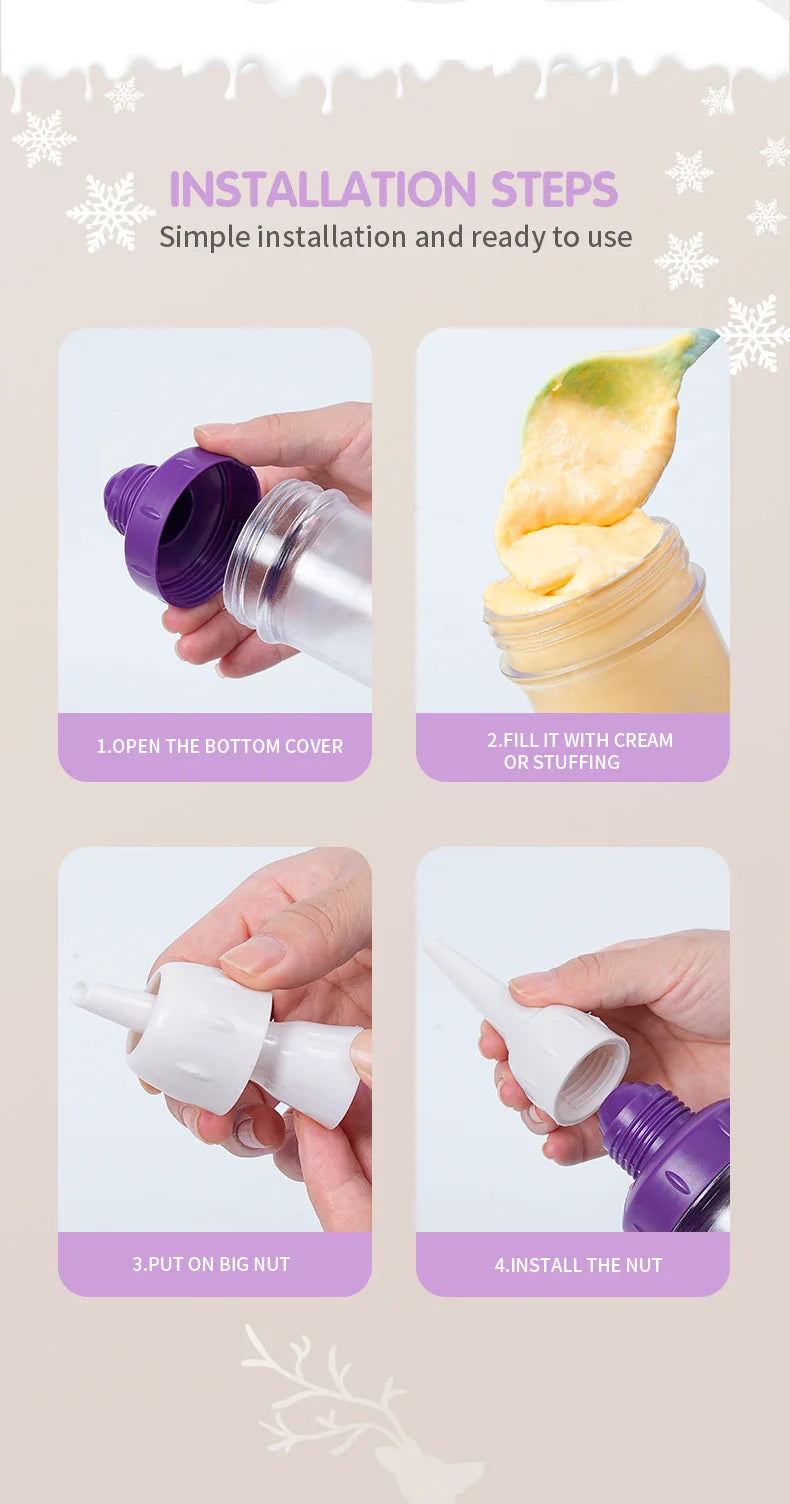 INSTALLATION STEPS
Simple installation and ready to use

1.OPEN THE BOTTOM COVER

2.FILL IT WITH CREAM OR STUFFING

3.PUT ON BIG NUT

4.INSTALL THE NUT