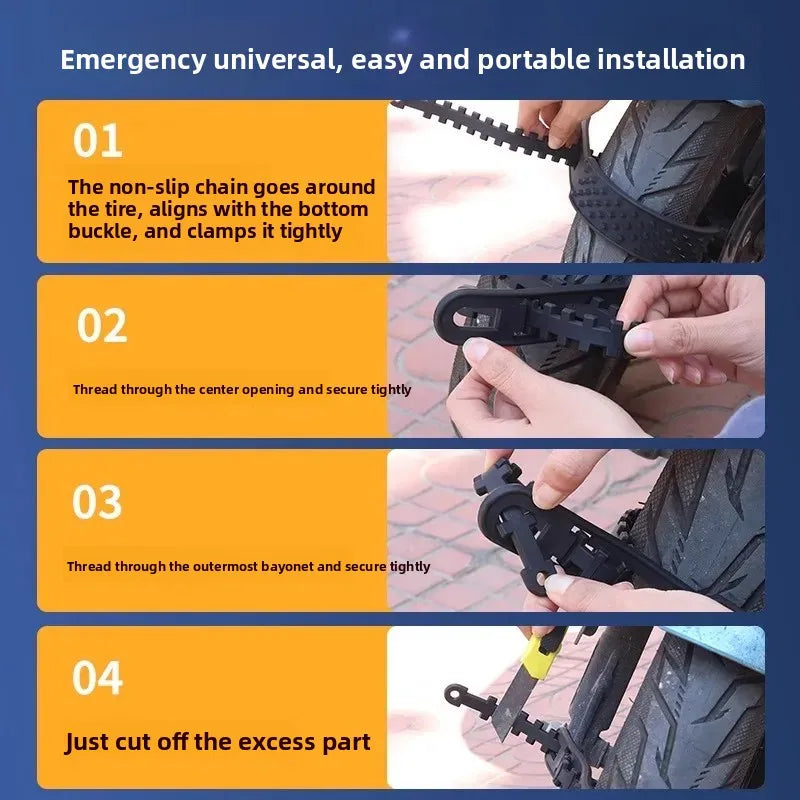 Emergency universal, easy and portable installation

01

The non-slip chain goes around the tire, aligns with the bottom buckle, and clamps it tightly

02

Thread through the center opening and secure tightly

03

Thread through the outermost bayonet and secure tightly

04

Just cut off the excess part