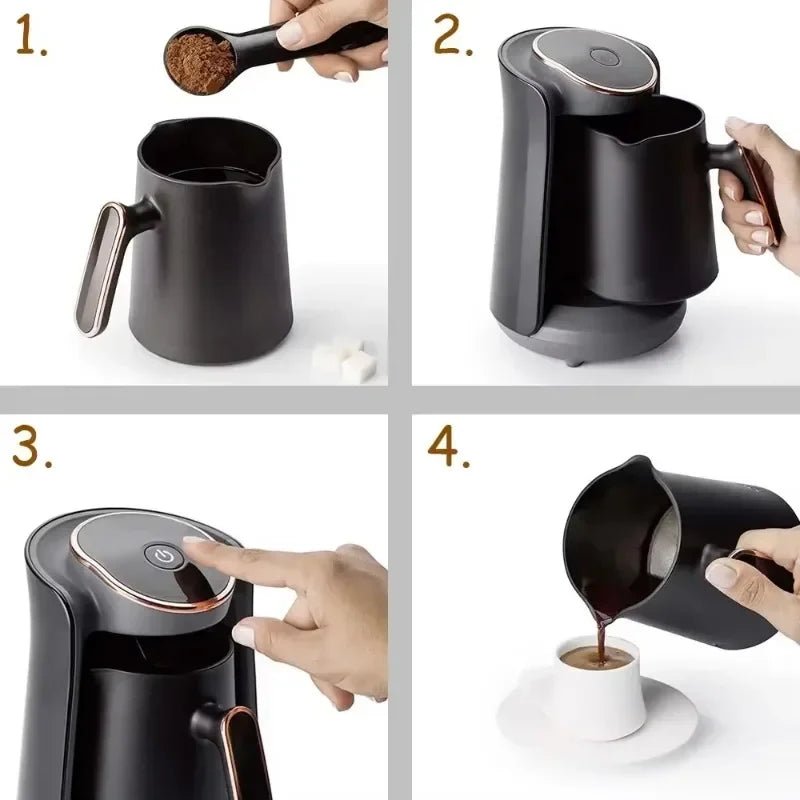 1.

2.

3.

4.