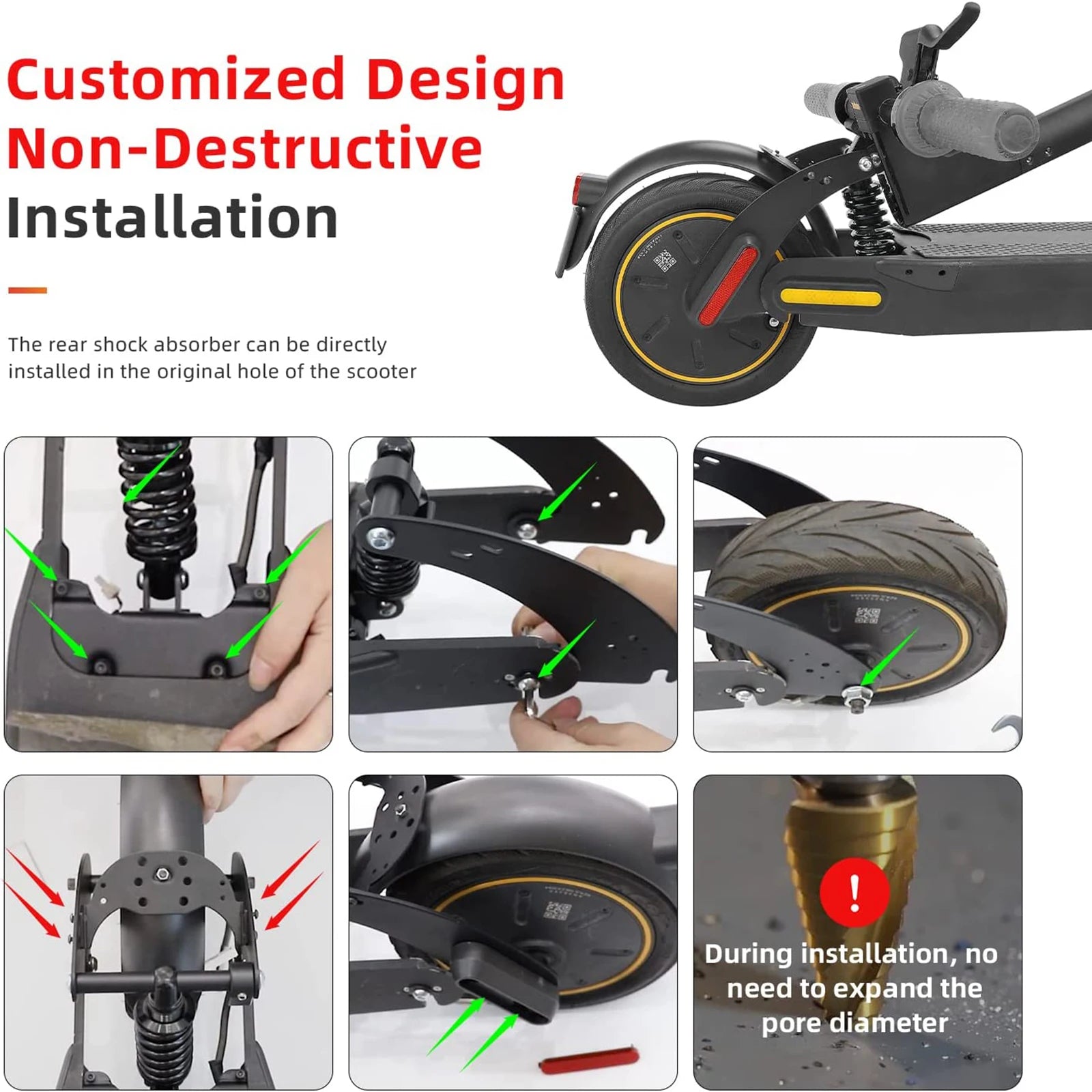 Customized Design
Non-Destructive
Installation

The rear shock absorber can be directly installed in the original hole of the scooter

!

During installation, no need to expand the pore diameter