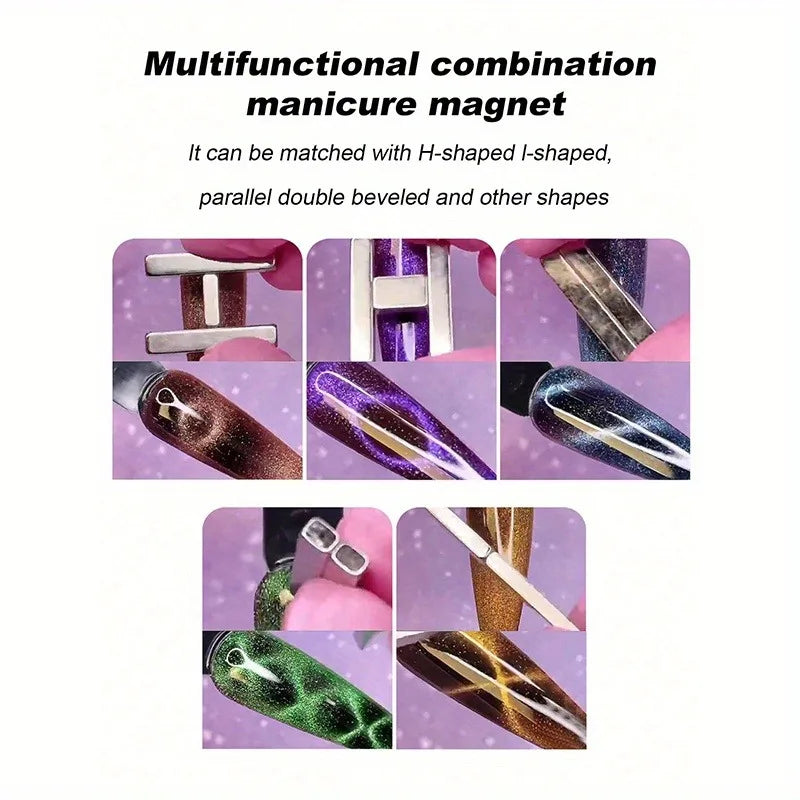 Multifunctional combination manicure magnet

It can be matched with H-shaped I-shaped, parallel double beveled and other shapes