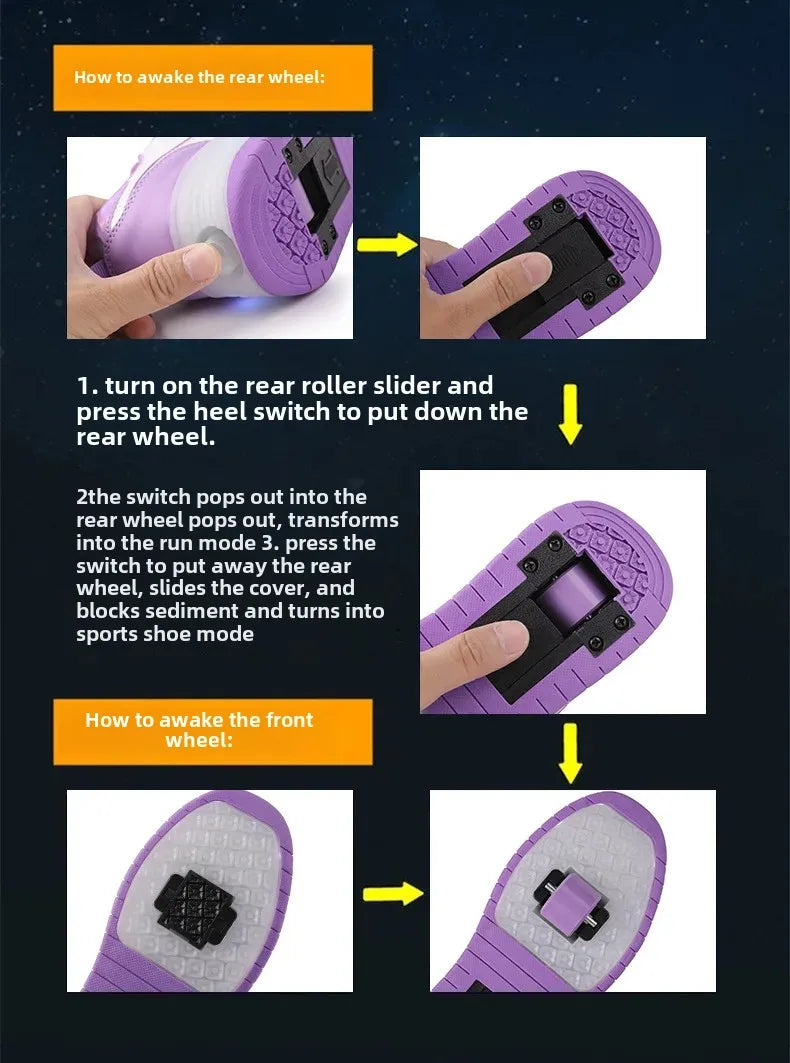 How to awake the rear wheel:

1. turn on the rear roller slider and press the heel switch to put down the rear wheel.

2the switch pops out into the rear wheel pops out, transforms into the run mode 3. press the switch to put away the rear wheel, slides the cover, and blocks sediment and turns into sports shoe mode

How to awake the front wheel: