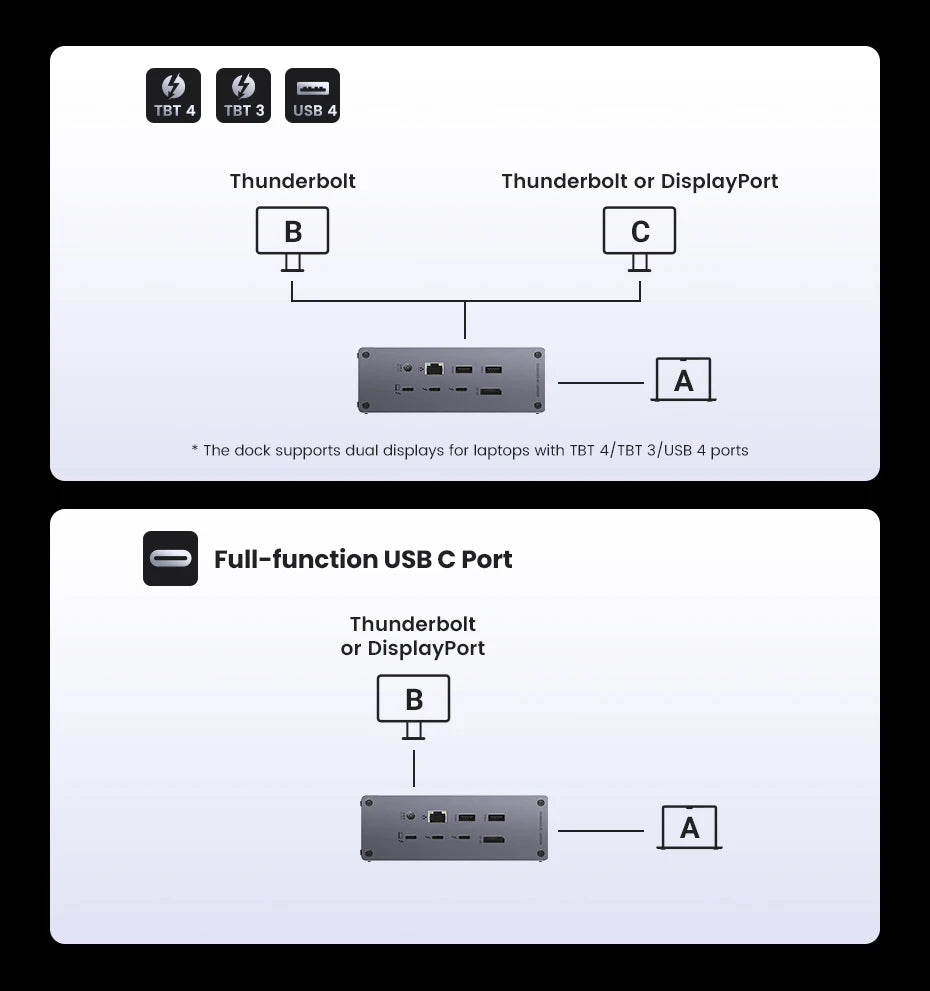 TBT 4 TBT 3 USB 4

Thunderbolt

Thunderbolt or DisplayPort

B

C

A

* The dock supports dual displays for laptops with TBT 4/TBT 3/USB 4 ports

Full-function USB C Port

Thunderbolt or DisplayPort

B

A