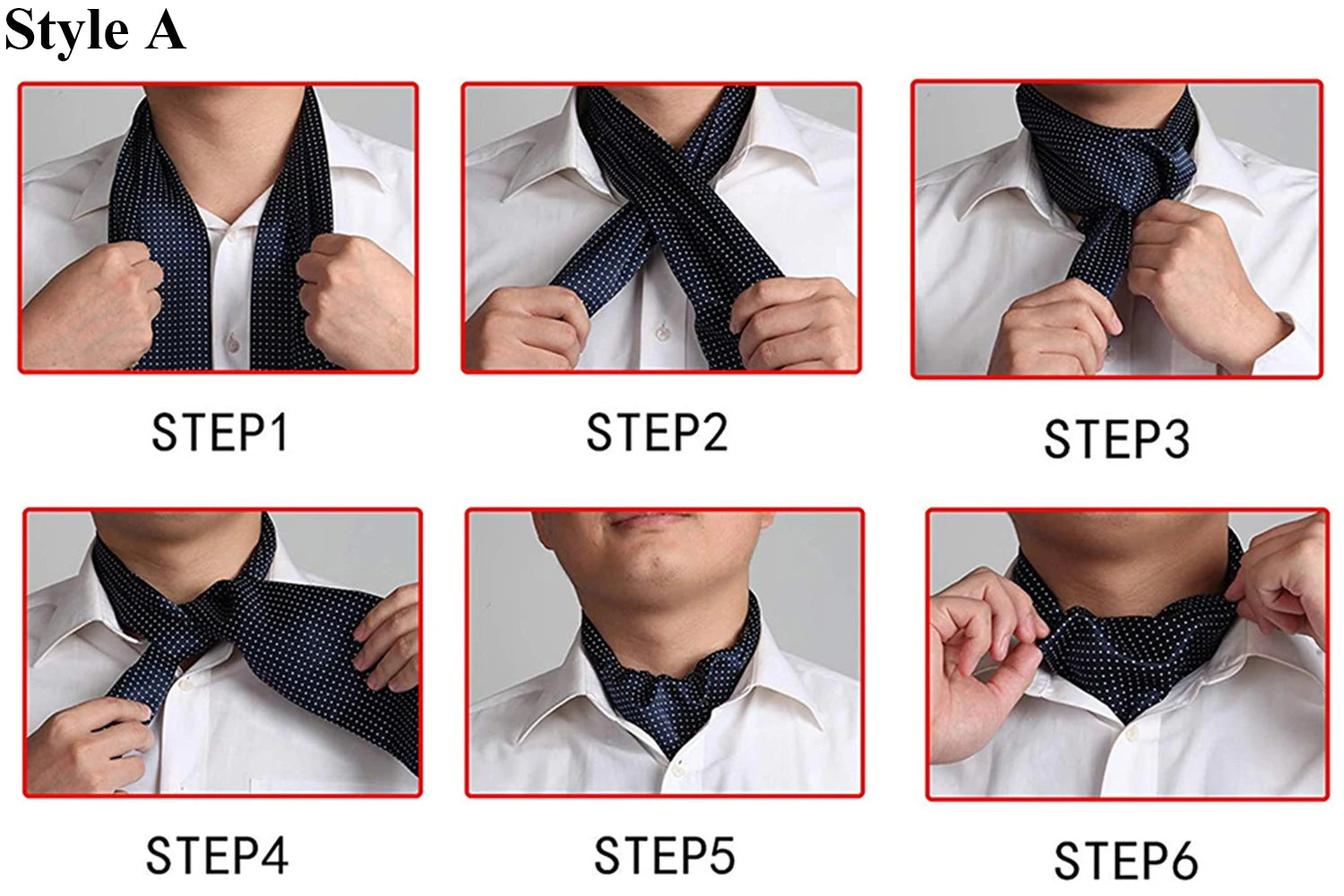 Style A

STEP1

STEP2

STEP3

STEP4

STEP5

STEP6