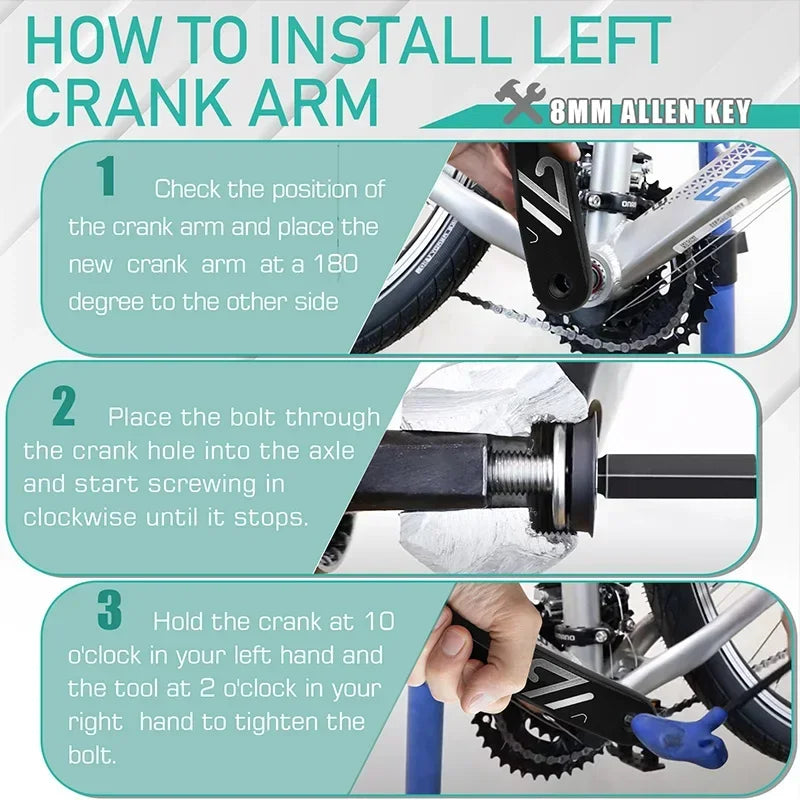 HOW TO INSTALL LEFT CRANK ARM

8MM ALLEN KEY

1 Check the position of the crank arm and place the new crank arm at a 180 degree to the other side

2 Place the bolt through the crank hole into the axle and start screwing in clockwise until it stops.

3 Hold the crank at 10 o'clock in your left hand and the tool at 2 o'clock in your right hand to tighten the bolt.