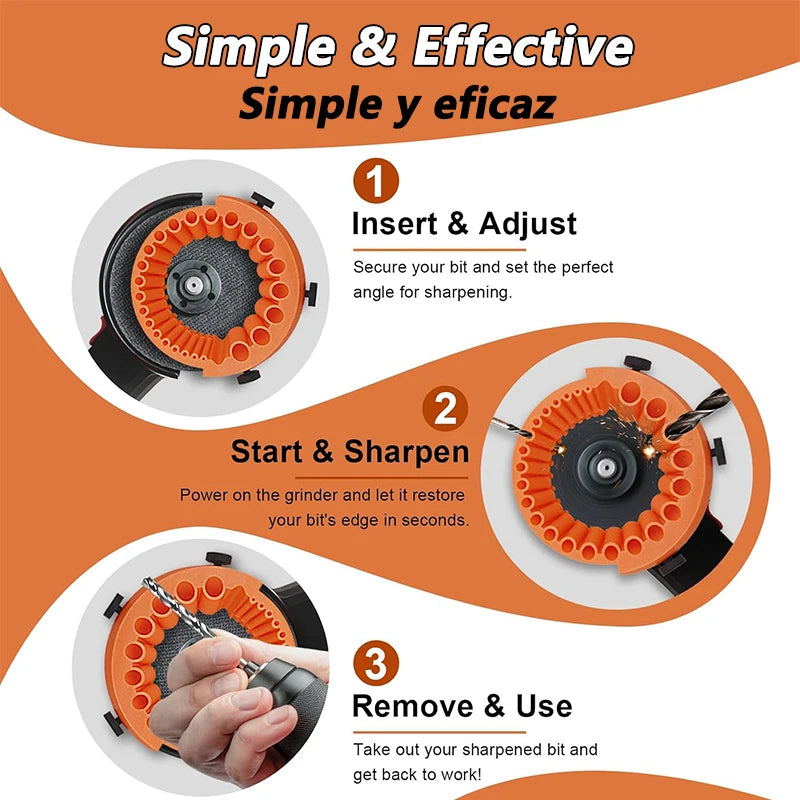 Simple & Effective
Simple y eficaz

1
Insert & Adjust
Secure your bit and set the perfect angle for sharpening.

2
Start & Sharpen
Power on the grinder and let it restore your bit's edge in seconds.

3
Remove & Use
Take out your sharpened bit and get back to work!