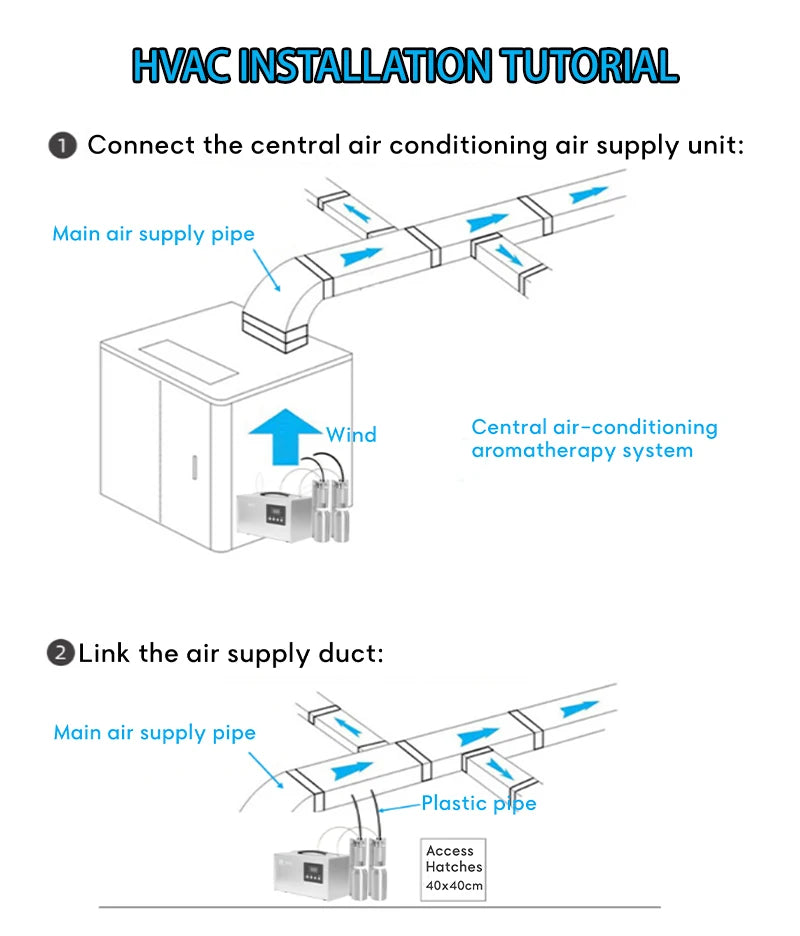 HVAC INSTALLATION TUTORIAL

1 Connect the central air conditioning air supply unit:

Main air supply pipe

Wind

Central air-conditioning aromatherapy system

2 Link the air supply duct:

Main air supply pipe

Plastic pipe

Access Hatches 40x40cm