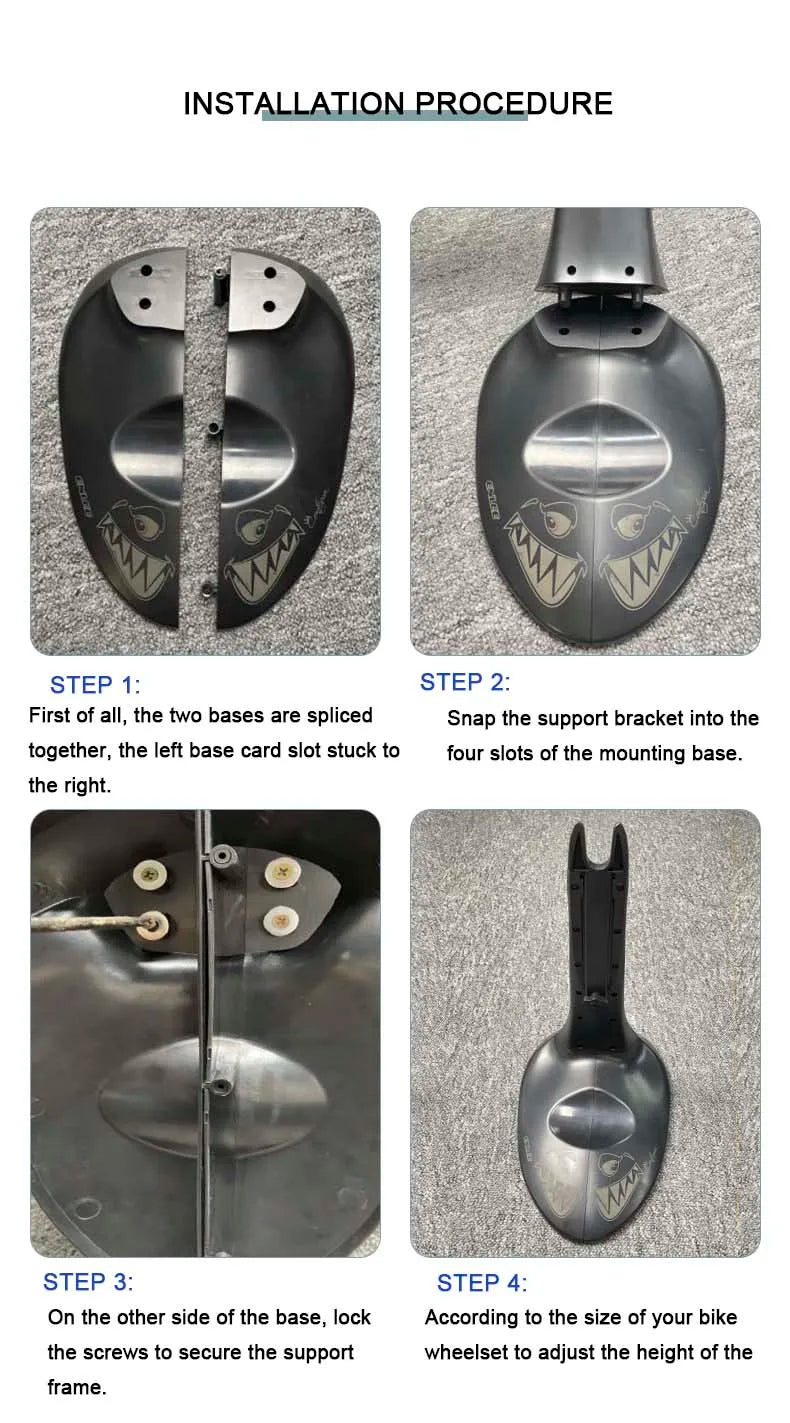 INSTALLATION PROCEDURE

STEP 1:
First of all, the two bases are spliced together, the left base card slot stuck to the right.

STEP 2:
Snap the support bracket into the four slots of the mounting base.

STEP 3:
On the other side of the base, lock the screws to secure the support frame.

STEP 4:
According to the size of your bike wheelset to adjust the height of the