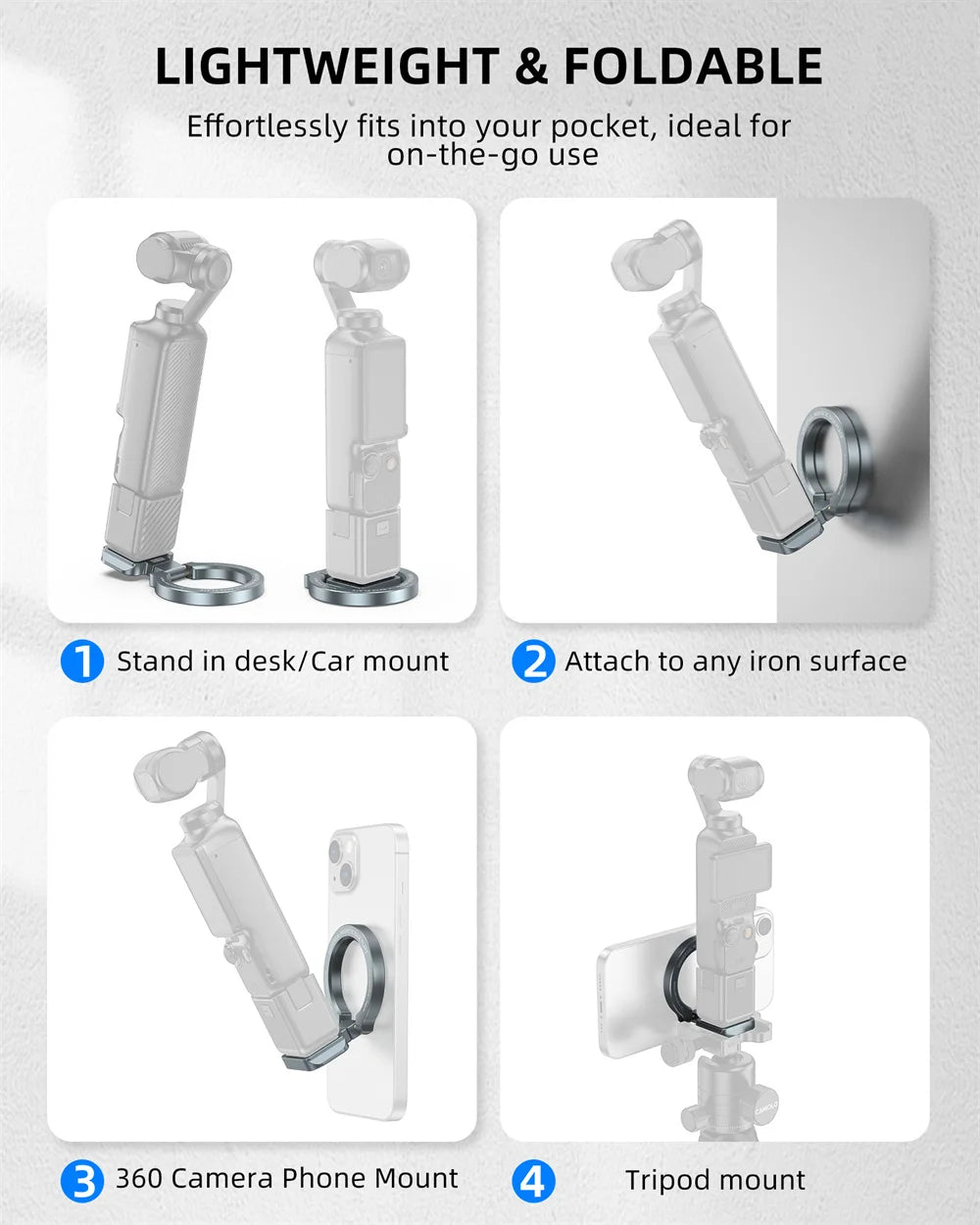 LIGHTWEIGHT & FOLDABLE

Effortlessly fits into your pocket, ideal for on-the-go use

1 Stand in desk/Car mount

2 Attach to any iron surface

3 360 Camera Phone Mount

4 Tripod mount