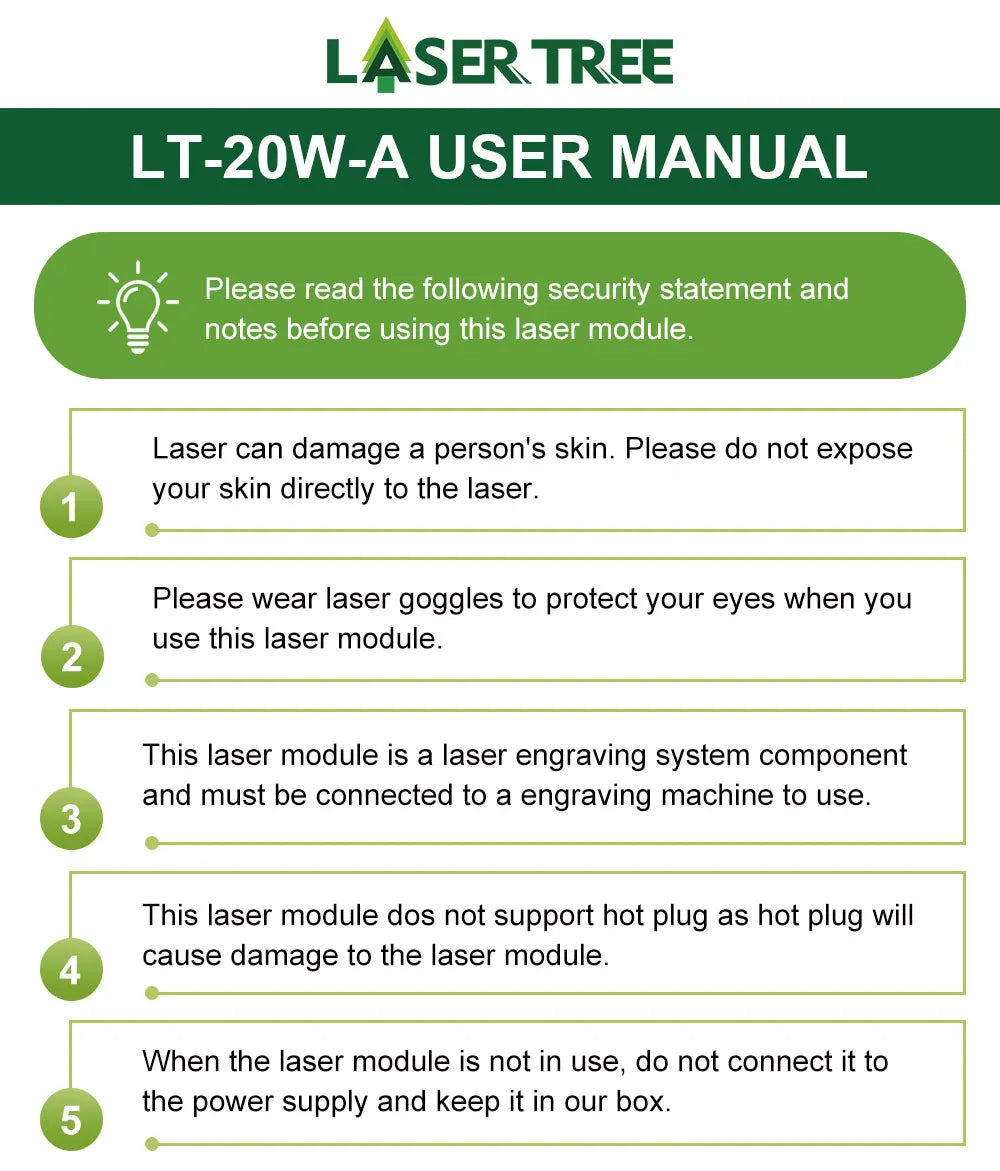 LASER TREE

LT-20W-A USER MANUAL

Please read the following security statement and notes before using this laser module.

1
Laser can damage a person's skin. Please do not expose your skin directly to the laser.

2
Please wear laser goggles to protect your eyes when you use this laser module.

3
This laser module is a laser engraving system component and must be connected to a engraving machine to use.

4
This laser module dos not support hot plug as hot plug will cause damage to the laser module.

5
When the laser module is not in use, do not connect it to the power supply and keep it in our box.