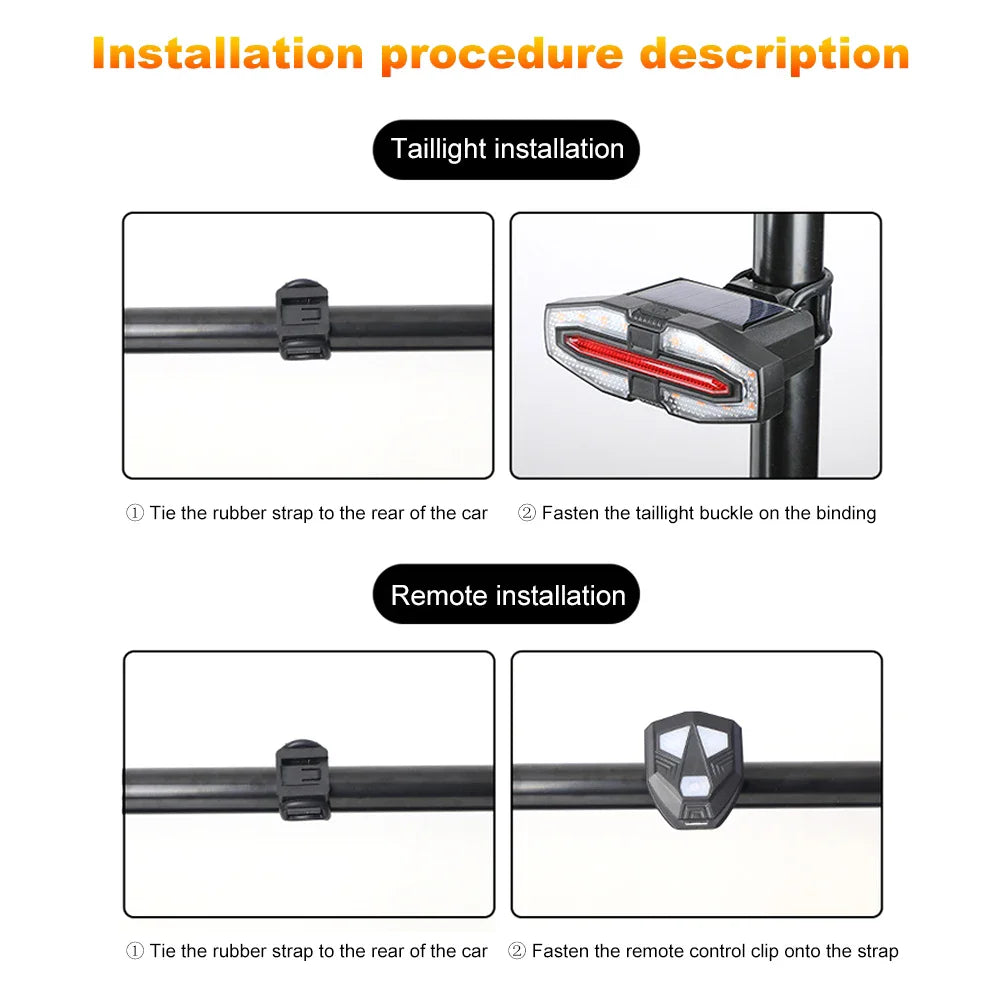 Installation procedure description

Taillight installation

① Tie the rubber strap to the rear of the car

② Fasten the taillight buckle on the binding

Remote installation

① Tie the rubber strap to the rear of the car

② Fasten the remote control clip onto the strap